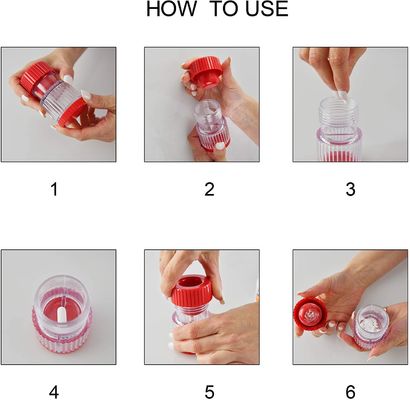 HOW TO USE

1

2

3

4

5

6